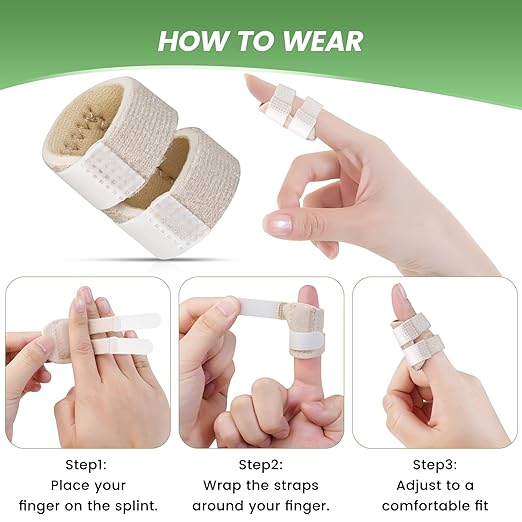 HOW TO WEAR

Step1:
Place your
finger on the splint.

Step2:
Wrap the straps
around your finger.

Step3:
Adjust to a
comfortable fit